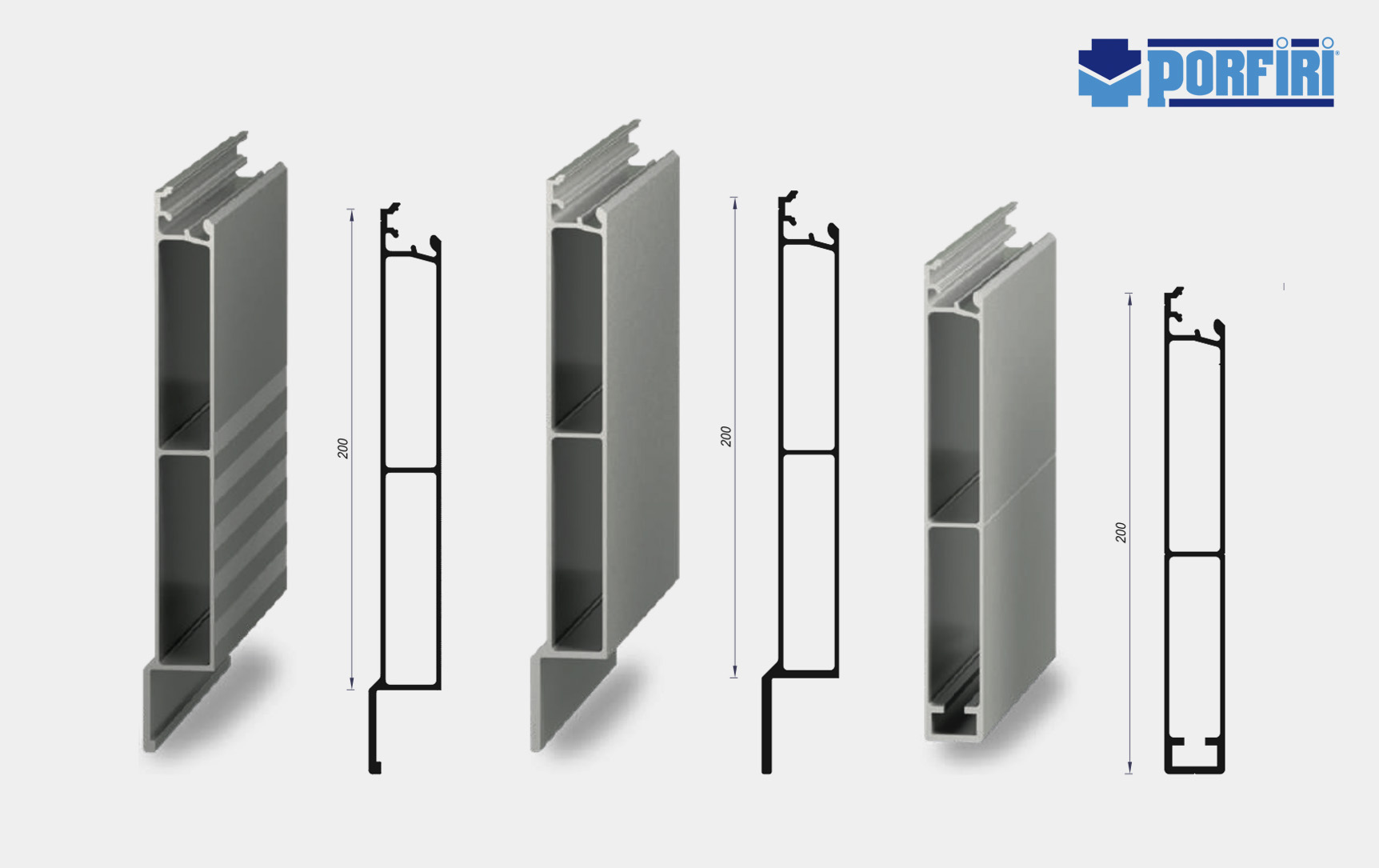 PORFIRI

200

200

200